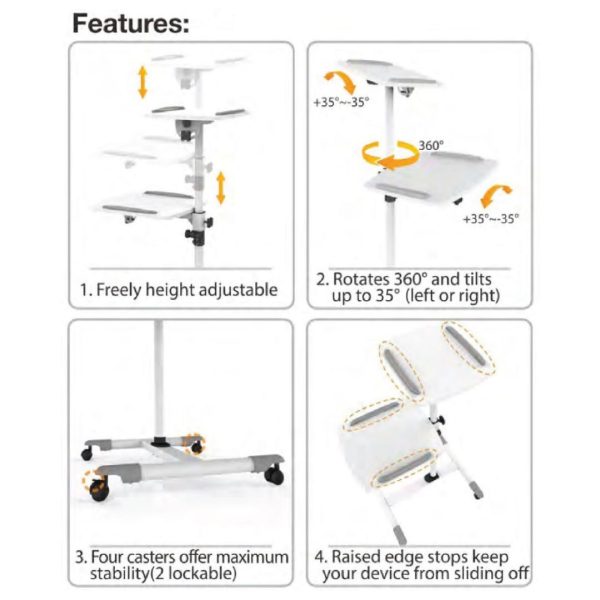 Features:

1. Freely height adjustable

+35°~-35°

360°

+35°~-35°

2. Rotates 360° and tilts up to 35° (left or right)

3. Four casters offer maximum stability(2 lockable)

4. Raised edge stops keep your device from sliding off