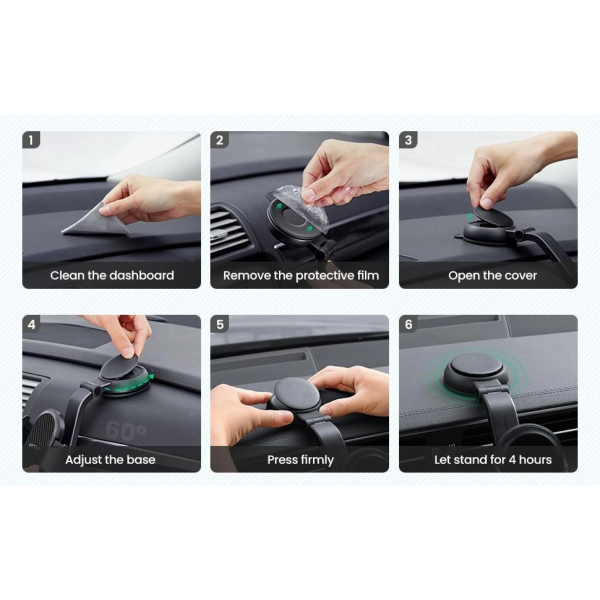 1
Clean the dashboard

2
Remove the protective film

3
Open the cover

4
60°
Adjust the base

5
Press firmly

6
Let stand for 4 hours