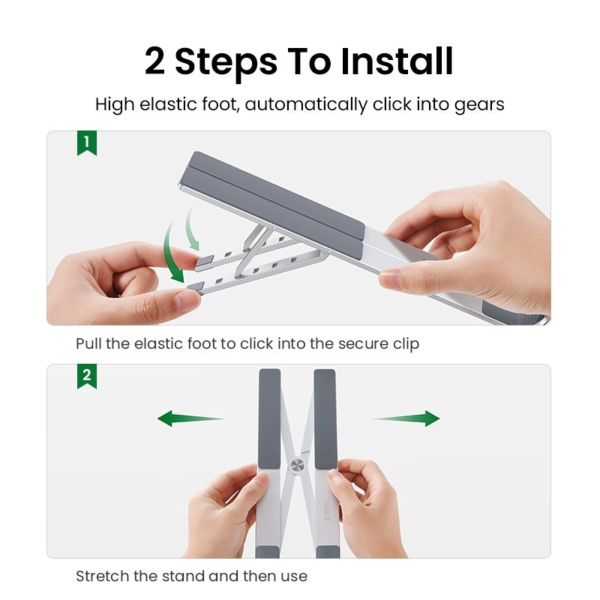 2 Steps To Install

High elastic foot, automatically click into gears

1

Pull the elastic foot to click into the secure clip

2

Stretch the stand and then use