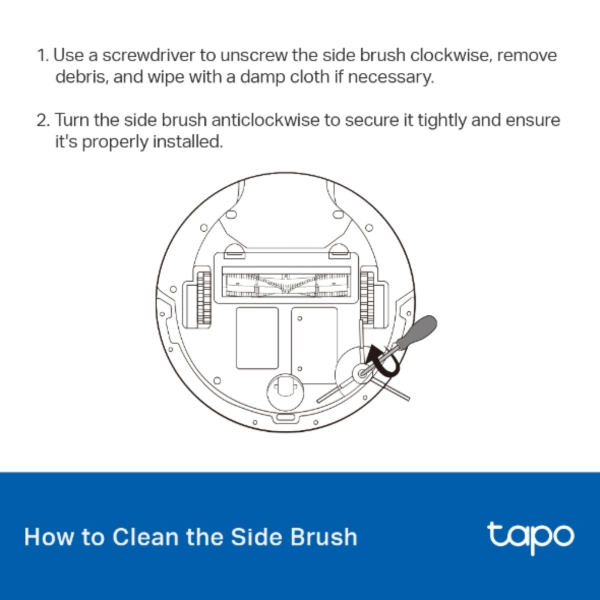 1. Use a screwdriver to unscrew the side brush clockwise, remove debris, and wipe with a damp cloth if necessary.

2. Turn the side brush anticlockwise to secure it tightly and ensure it's properly installed.

How to Clean the Side Brush

tapo