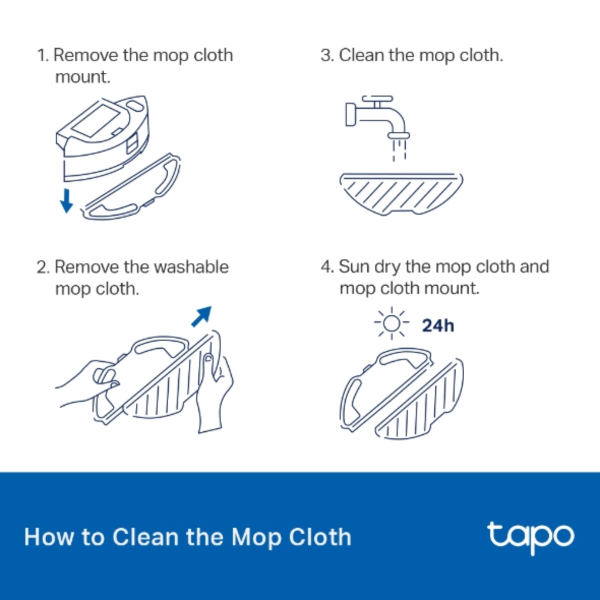 1. Remove the mop cloth mount.

2. Remove the washable mop cloth.

3. Clean the mop cloth.

4. Sun dry the mop cloth and mop cloth mount.

24h

How to Clean the Mop Cloth

tapo